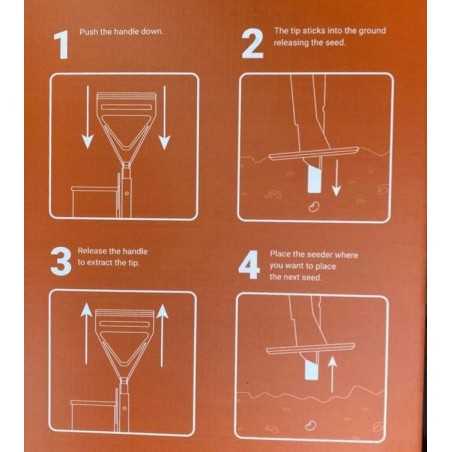 1 Push the handle down.

2 The tip sticks into the ground releasing the seed.

3 Release the handle to extract the tip.

4 Place the seeder where you want to place the next seed.